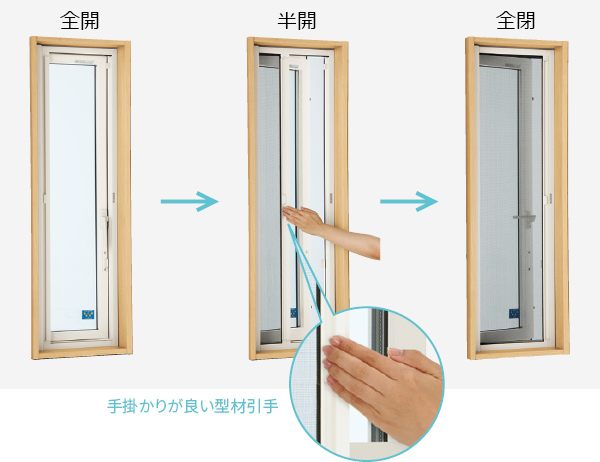 全開

半開

全閉

手掛かりが良い型材引手