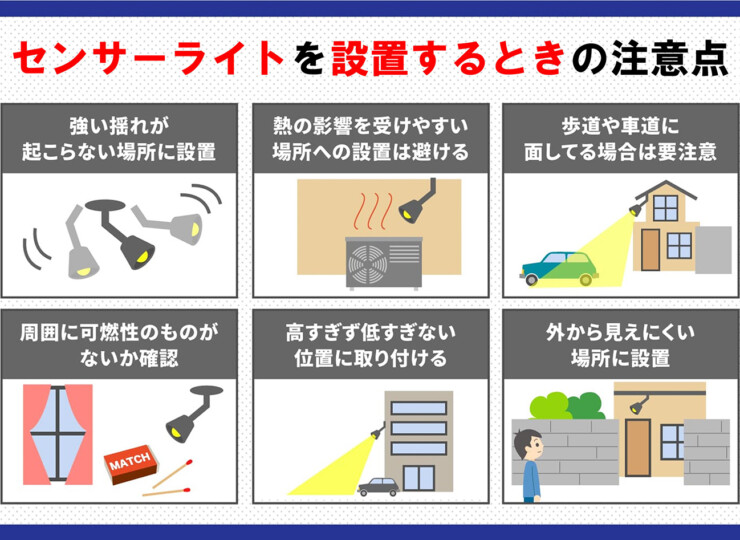 センサーライトを設置するときの注意点

強い揺れが起こらない場所に設置

熱の影響を受けやすい場所への設置は避ける

歩道や車道に面してる場合は要注意

周囲に可燃性のものがないか確認

MATCH

高すぎず低すぎない位置に取り付ける

外から見えにくい場所に設置